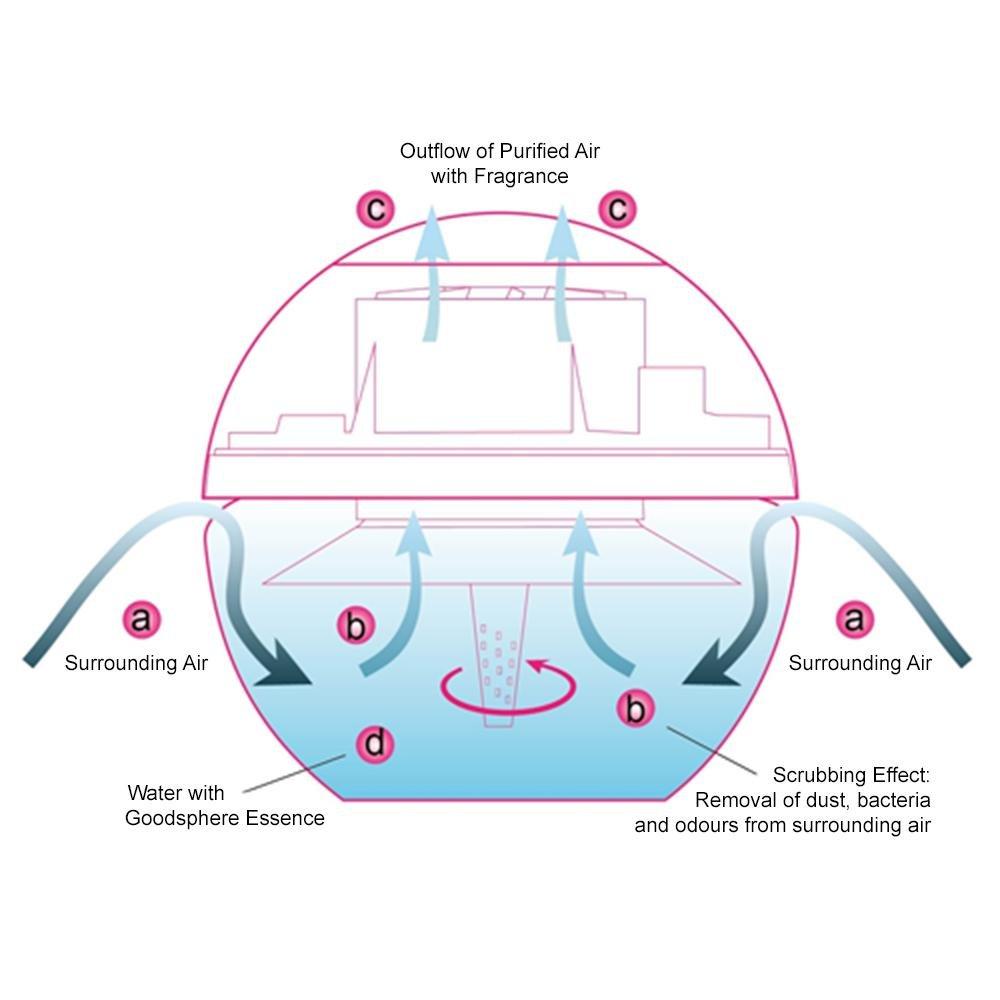 Outflow of Purified Air with Fragrance

c

c

a

Surrounding Air

b

a

Surrounding Air

b

d

Water with Goodsphere Essence

Scrubbing Effect: Removal of dust, bacteria and odours from surrounding air